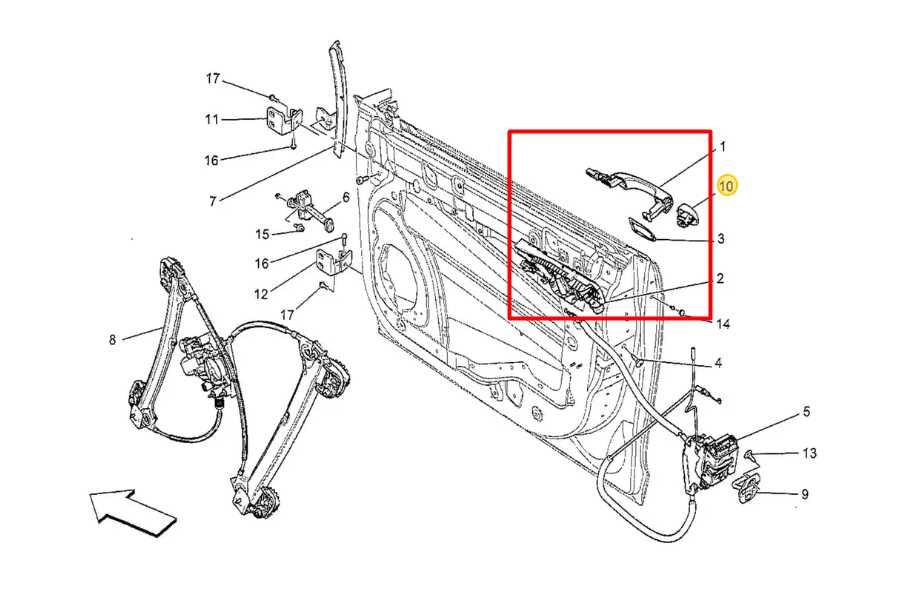 17
11
16
7
6
15
16
12
17
8
1
10
3
2
14
4
5
13
9