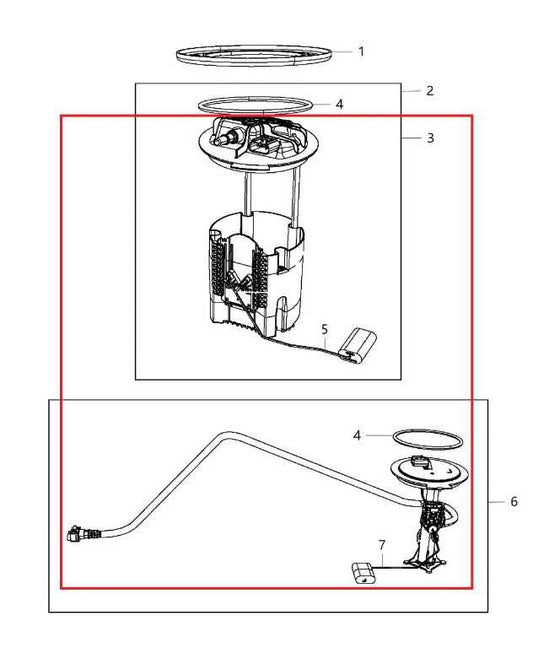 1
2
4
3
5
4
6
7