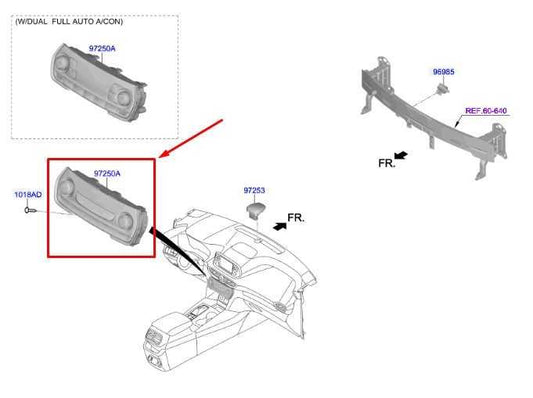 (W/DUAL FULL AUTO A/CON)

97250A

96985

REF.60-640

FR.

97250A

1018AD

97253

FR.