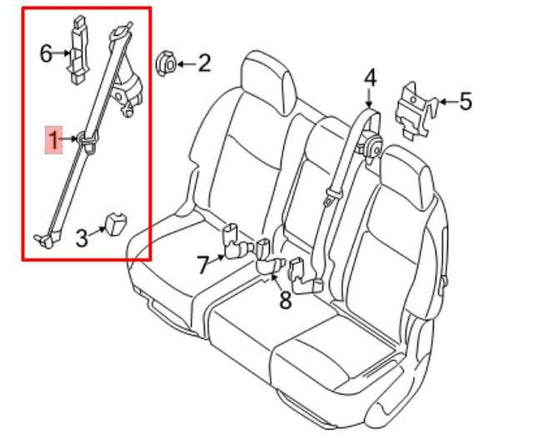 6
2
4
5
1
3
7
8