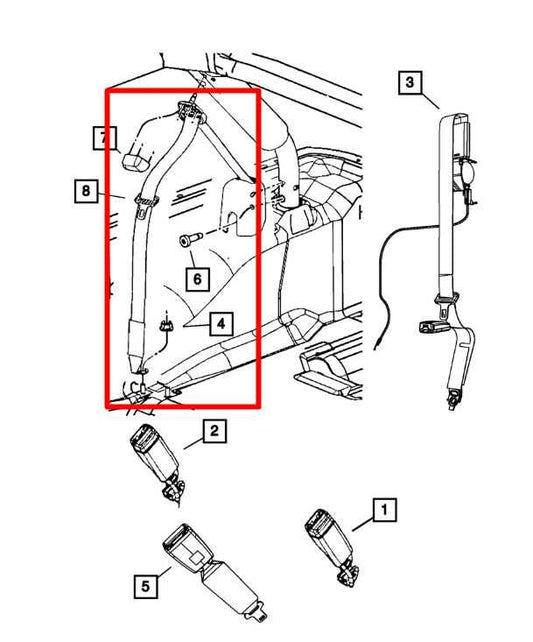 3
7
8
6
4
2
1
5