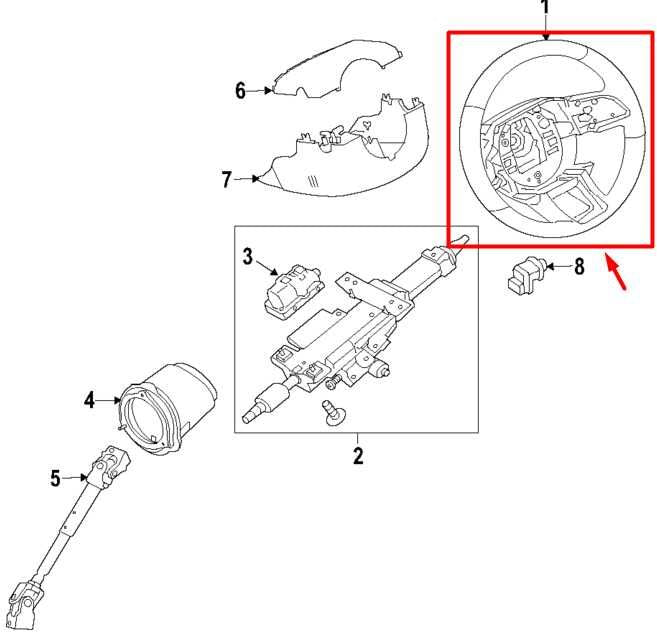 1
6
7
3
8
4
2
5