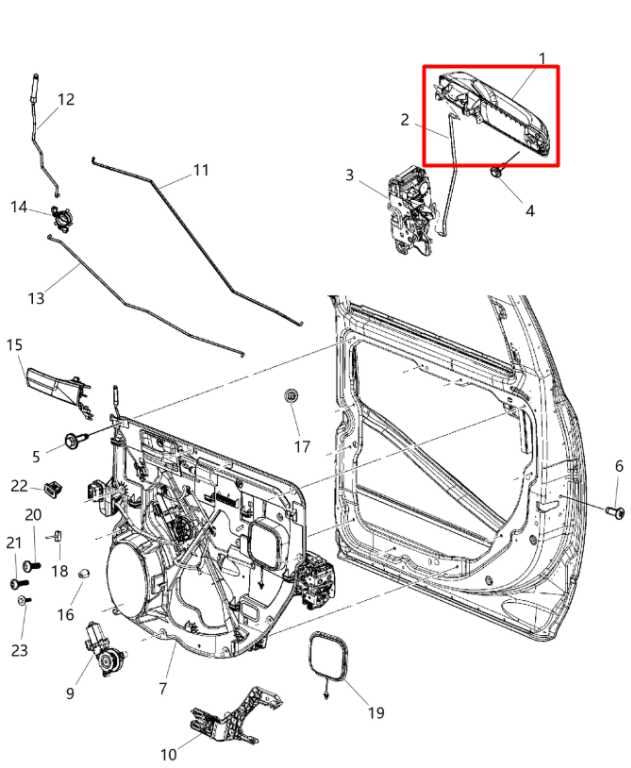 1
12
2
11
3
4
14
13
15
17
5
6
22
20
21
18
16
23
9
7
19
10