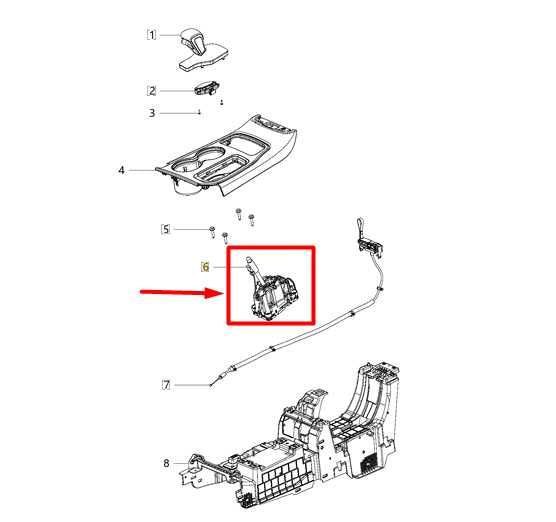 1
2
3
4
5
6
7
8