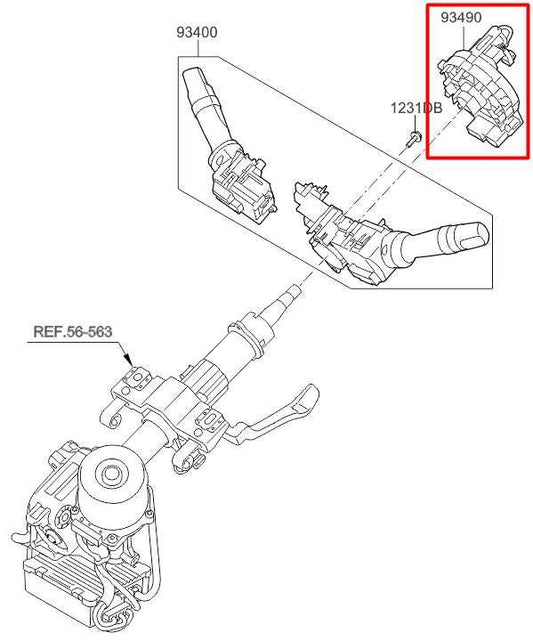 93400
93490
1231DB
REF.56-563