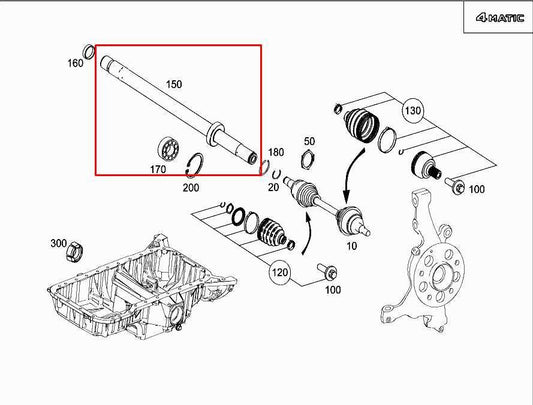 4MATIC

160
150
170
200
180
20
50
130
100
10
120
100
300