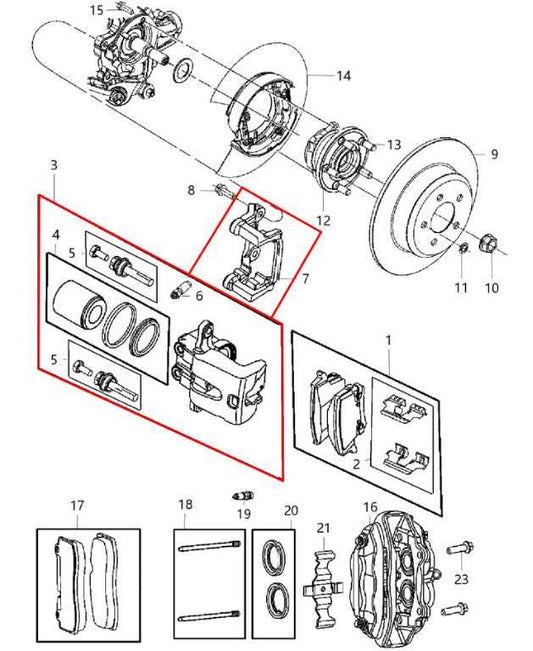 15
14
13
9
3
8
12
4
5
6
7
11
10
5
1
2
17
18
19
20
21
16
23