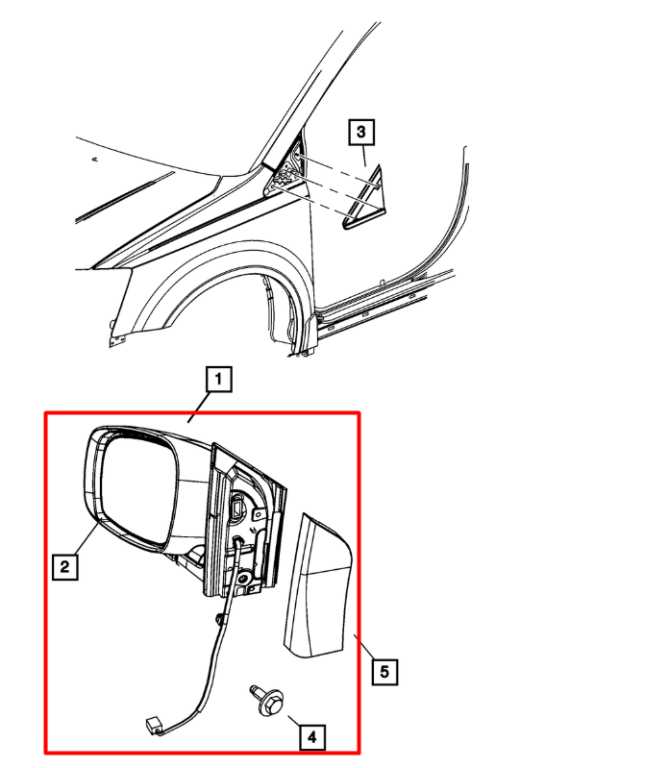 3
1
2
5
4