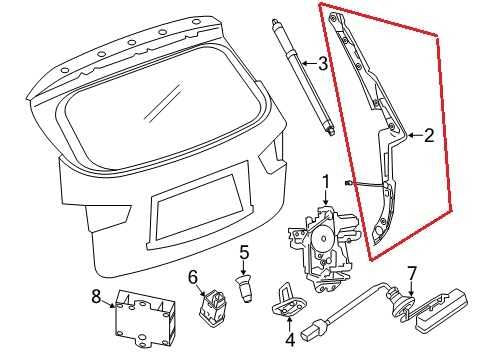 3
2
1
5
6
7
8
4