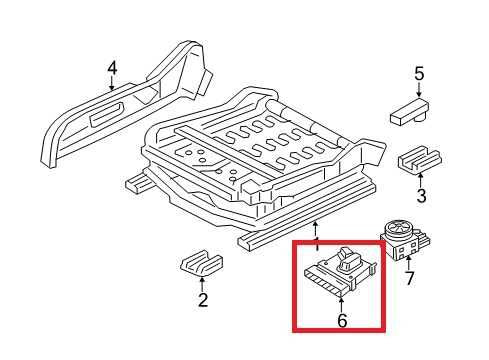 4
5
3
1
7
2
6