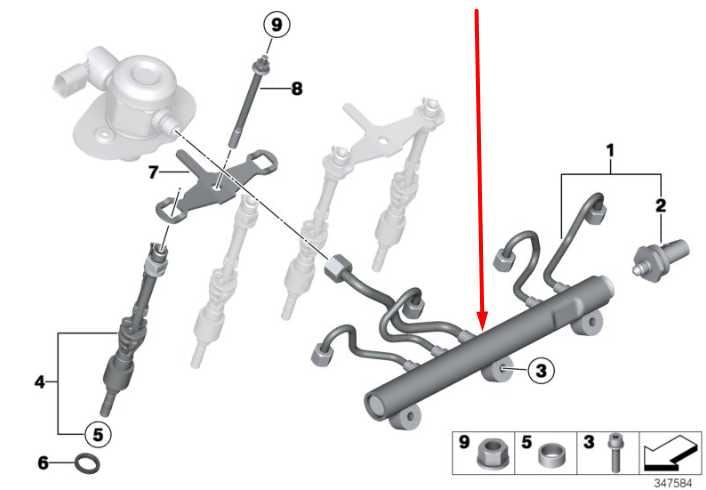 9
8
7
1
2
3
4
5
6
9
5
3
347584