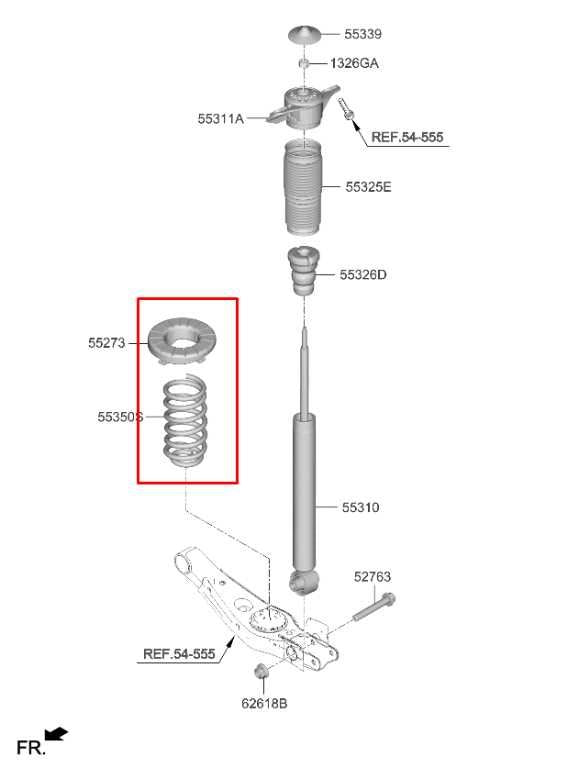 55339
1326GA
55311A
REF.54-555
55325E
55326D
55273
55350S
55310
52763
REF.54-555
62618B
FR.