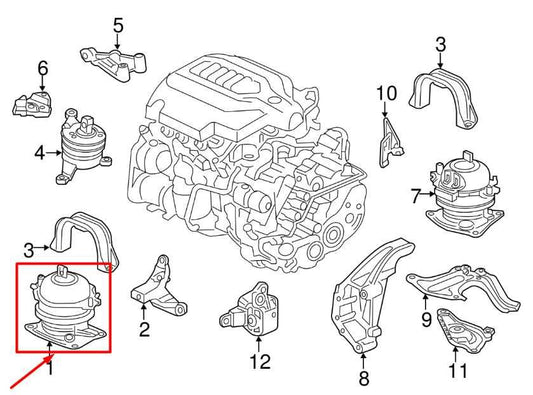 5
6
3
10
4
7
3
2
12
9
1
8
11