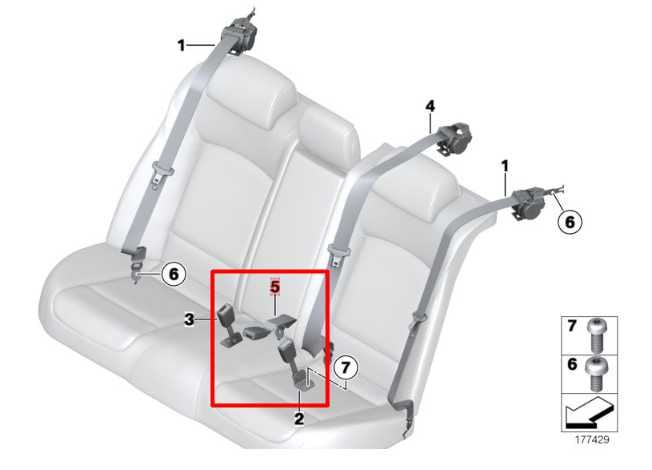 1
4
1
6
6
5
3
7
2
7
6
177429