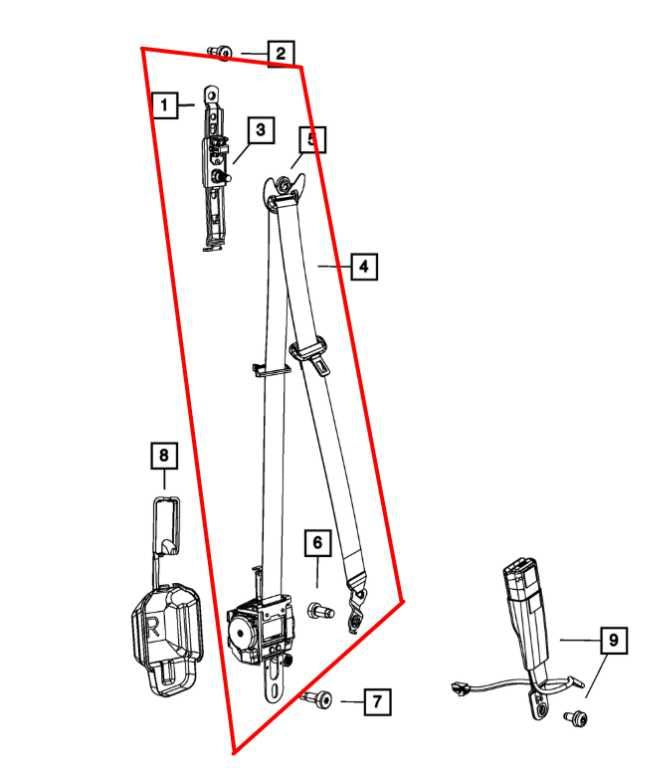 2
1
3
5
4
8
6
R
9
7