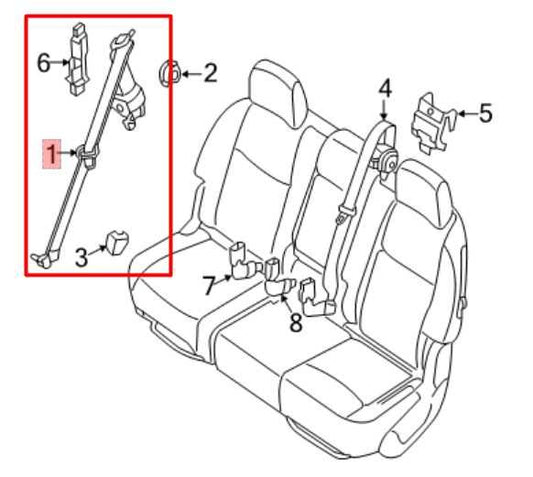 6
2
4
5
1
3
7
8