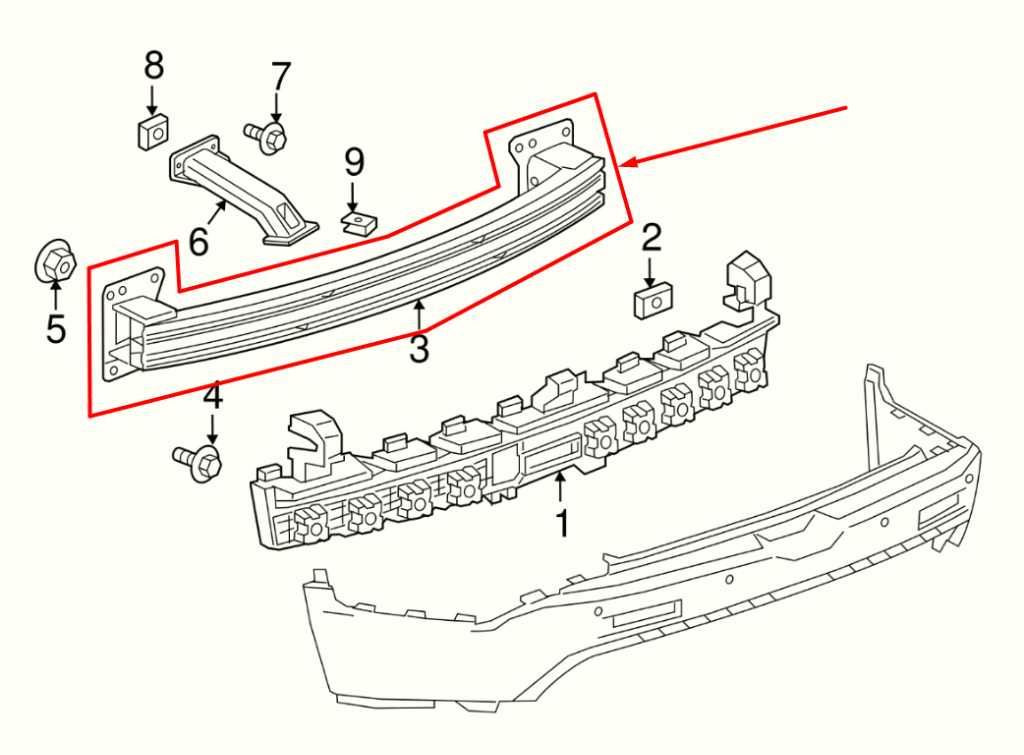 8
7
9
6
2
5
3
4
1