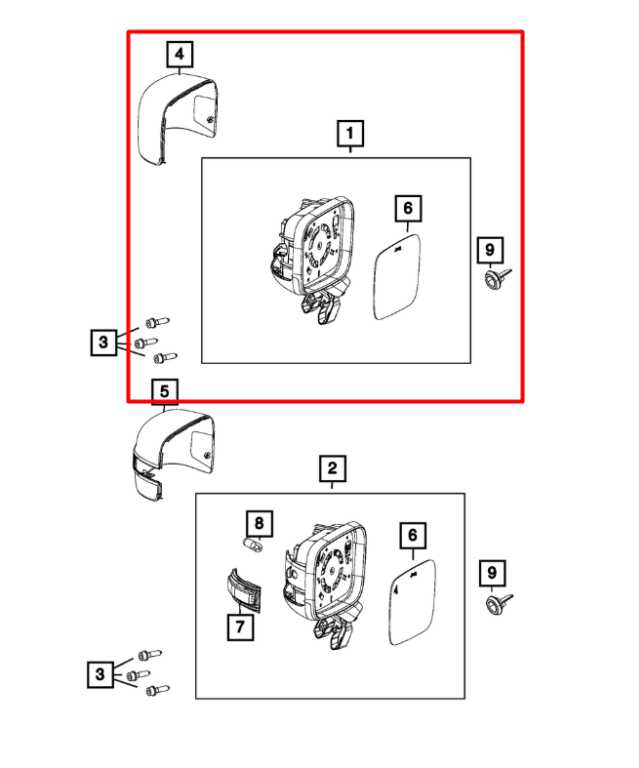 4
1
6
9
3
5
2
8
6
9
7
3