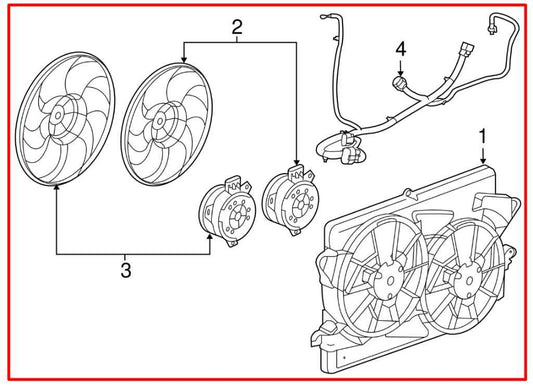 2
4
1
3