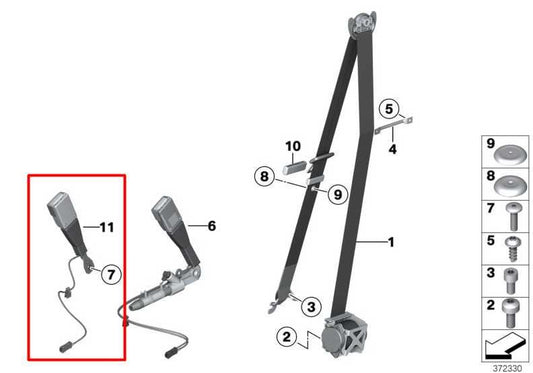 11
7
6
10
8
9
5
4
1
3
2
9
8
7
5
3
2
372330