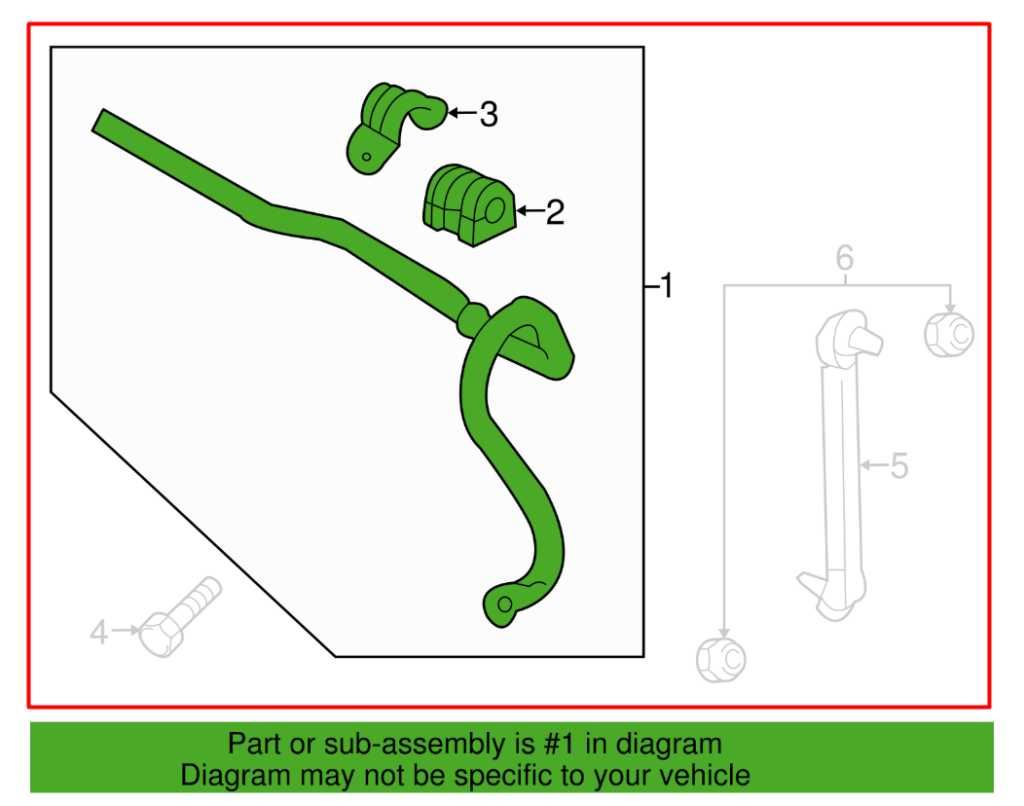 3
2
1
6
5
4
Part or sub-assembly is #1 in diagram
Diagram may not be specific to your vehicle