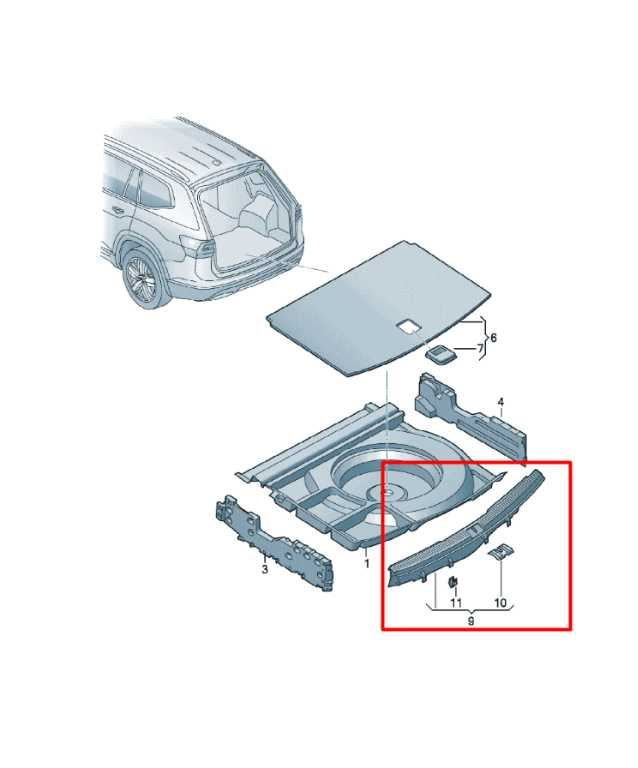 6
7
4
3
1
11
10
9