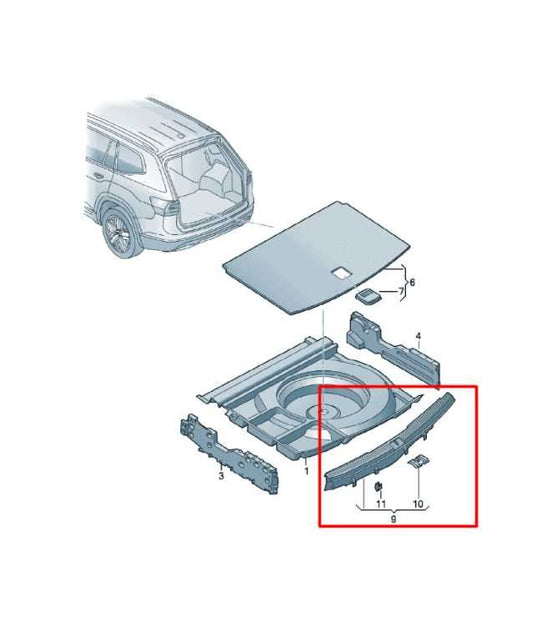 6
7
4
3
1
11
10
9