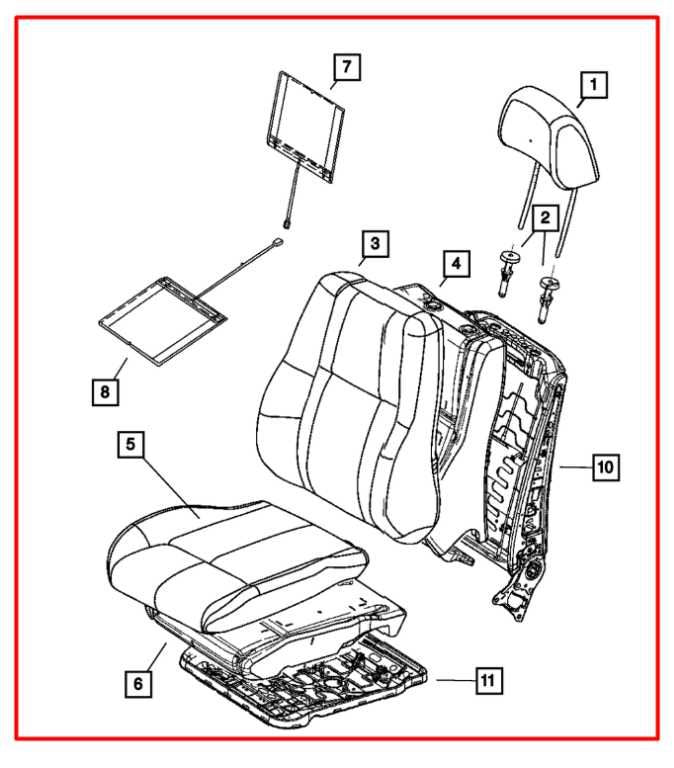 7
1
2
3
4
8
5
10
6
11