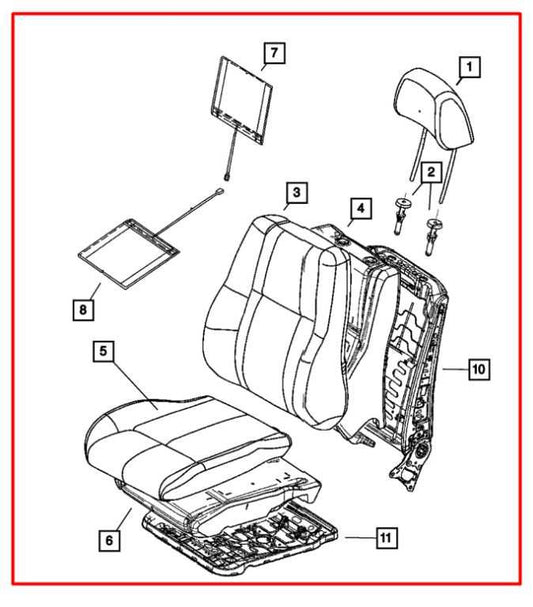 7
1
2
3
4
8
5
10
6
11