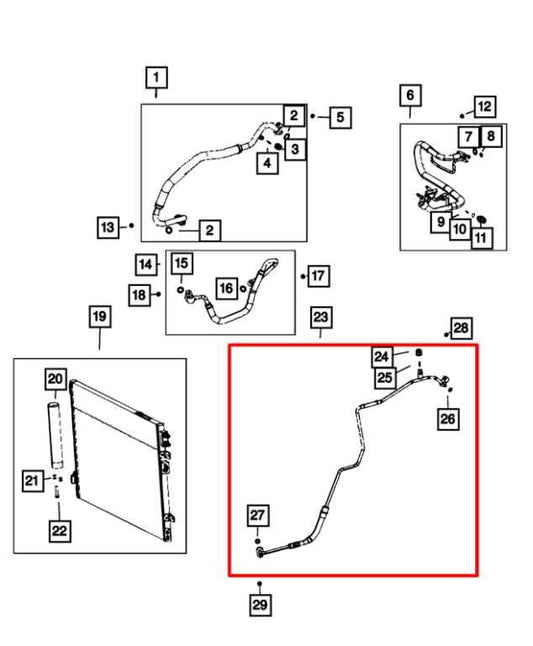 1
2
5
3
4
13
2
6
12
7
8
9
10
11
14
15
16
17
18
19
20
21
22
23
28
24
25
26
27
29