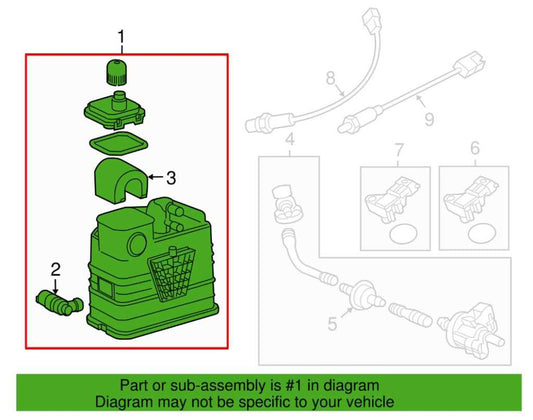 1
3
2
8
9
4
7
6
5

Part or sub-assembly is #1 in diagram
Diagram may not be specific to your vehicle