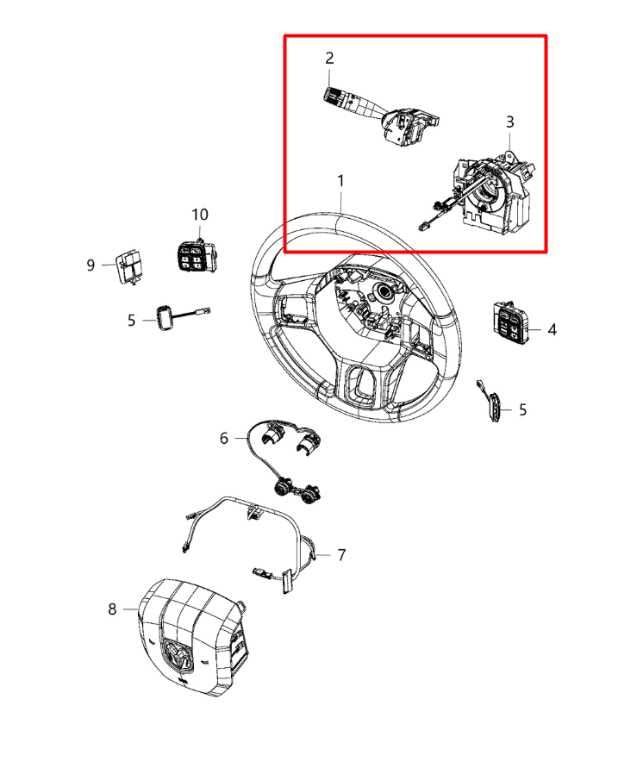 2
3
1
10
9
5
4
5
6
7
8