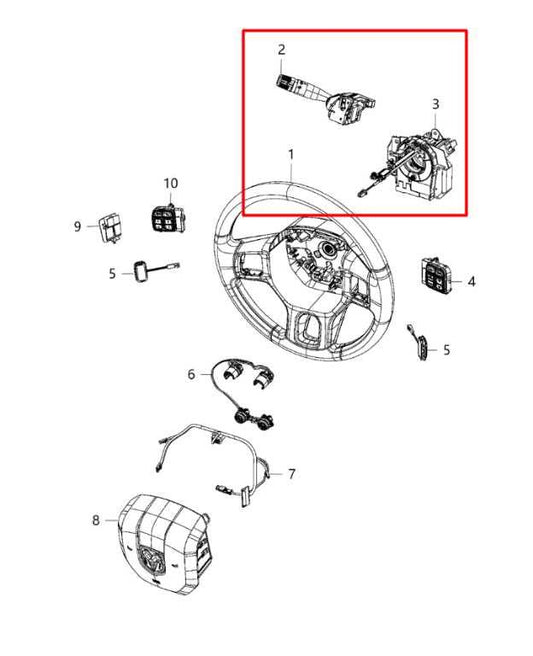 2
3
1
10
9
5
4
5
6
7
8