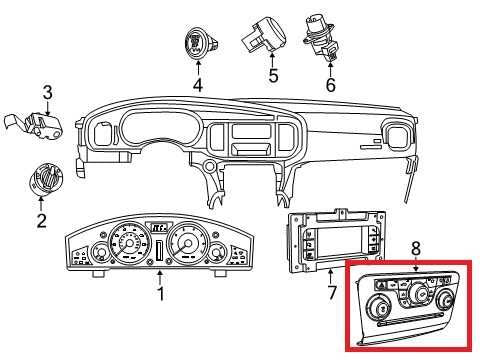 4
5
6
3
2
1
7
8