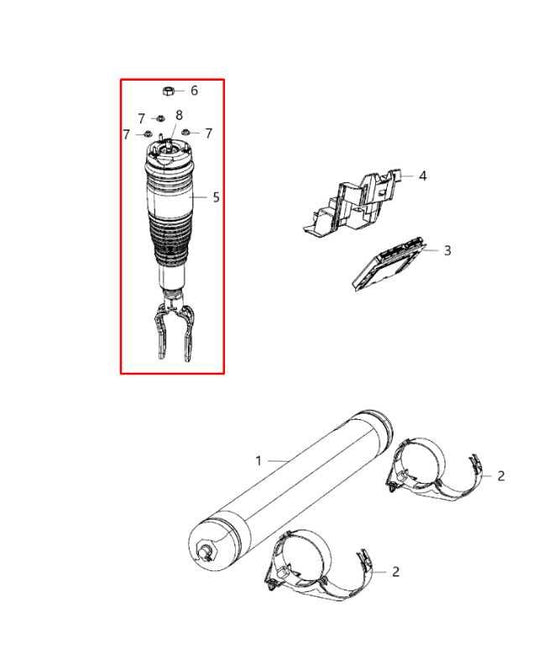 6
7
8
7
7
5
4
3
1
2
2