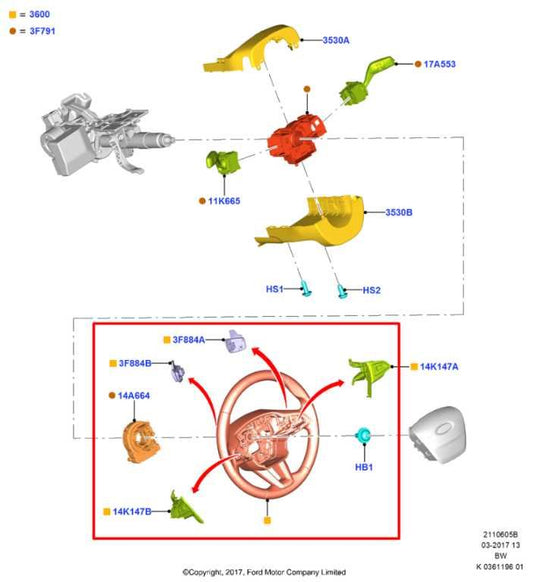 = 3600
= 3F791

3530A
17A553
11K665
3530B
HS1
HS2
3F884A
3F884B
14K147A
14A664
HB1
14K147B

2110605B
03-2017 13
BW
K 0361196 01

©Copyright, 2017, Ford Motor Company Limited