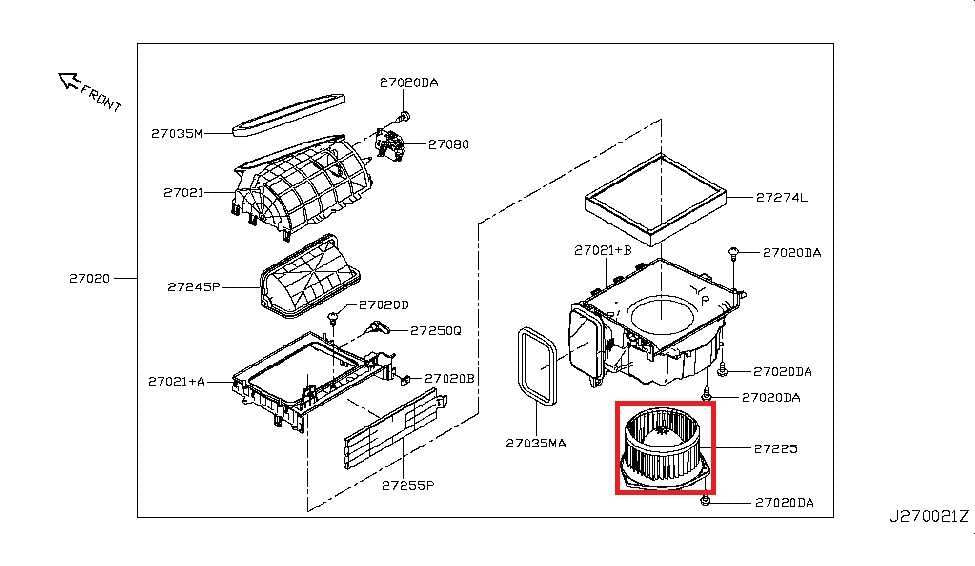 FRONT

27020DA
27035M
27080
27021
27020
27245P
27020D
27250Q
27021+A
27020B
27255P
27274L
27021+B
27020DA
27020DA
27020DA
27035MA
27225
27020DA

J270021Z