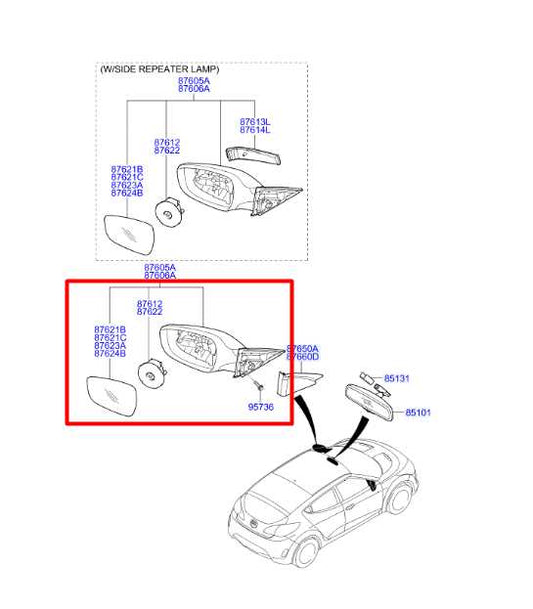 (W/SIDE REPEATER LAMP)

87605A
87606A

87613L
87614L

87612
87622

87621B
87621C
87623A
87624B

87605A
87606A

87612
87622

87621B
87621C
87623A
87624B

87650A
87660D

95736

85131

85101