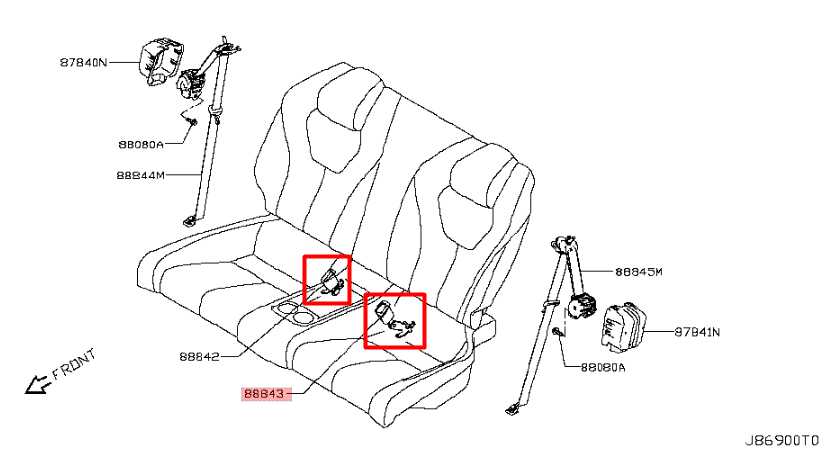 87840N
88080A
88844M
88845M
87841N
88080A
88842
88843
FRONT
J86900T0