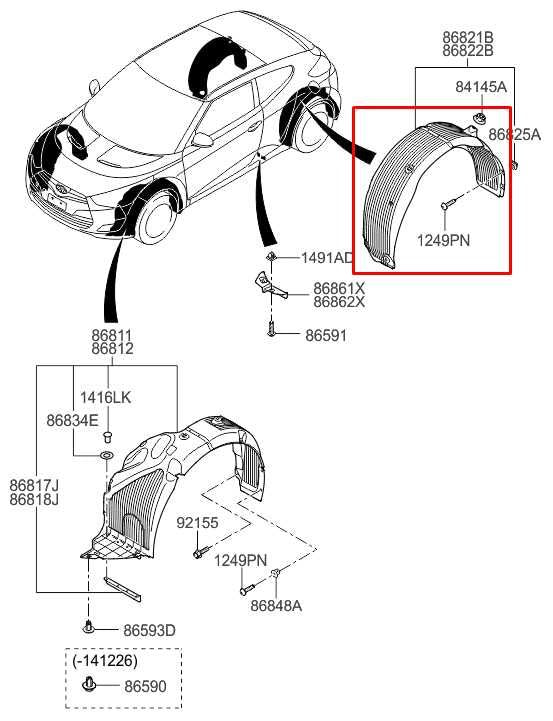 86821B
86822B

84145A

86825A

1249PN

1491AD

86861X
86862X

86591

86811
86812

1416LK

86834E

86817J
86818J

92155

1249PN

86848A

86593D

(-141226)

86590