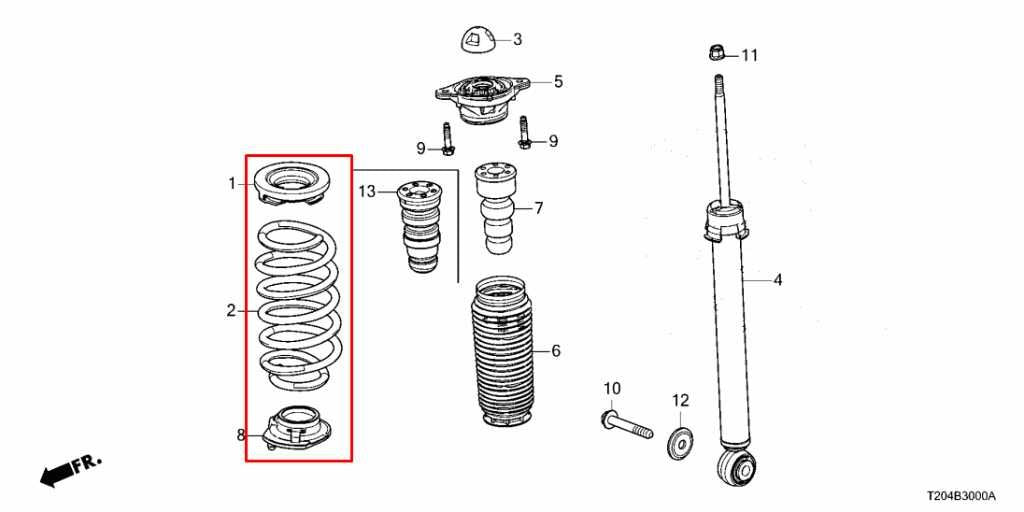 3
11
5
9
9
1
13
7
4
2
6
10
12
8
FR.
T204B3000A