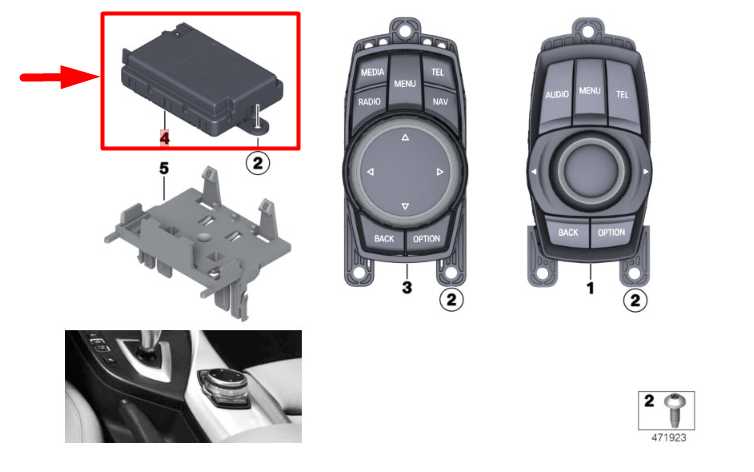 4
2
5
MEDIA
MENU
TEL
RADIO
NAV
BACK
OPTION
3
2
AUDIO
MENU
TEL
BACK
OPTION
1
2
2
471923