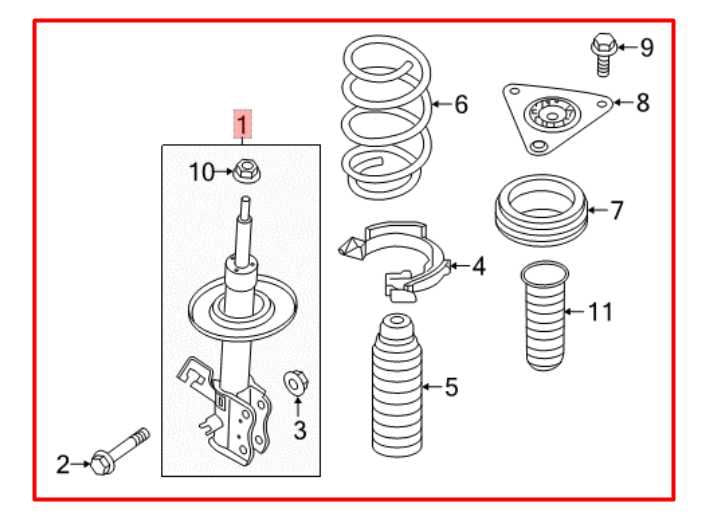 1
10
6
9
8
7
4
11
5
3
2