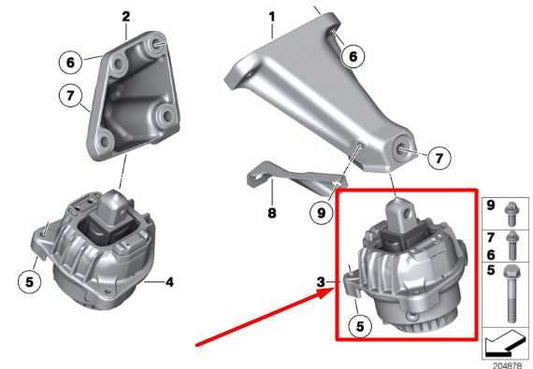 2
6
7
5
4
1
6
7
8
9
3
5
9
7
6
5
204878