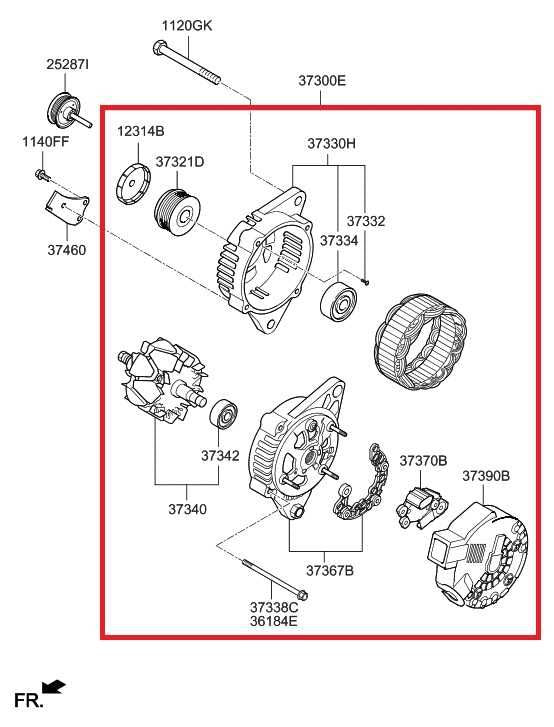 1120GK
25287I
37300E
1140FF
12314B
37321D
37330H
37332
37334
37460
37342
37340
37370B
37390B
37367B
37338C
36184E
FR.