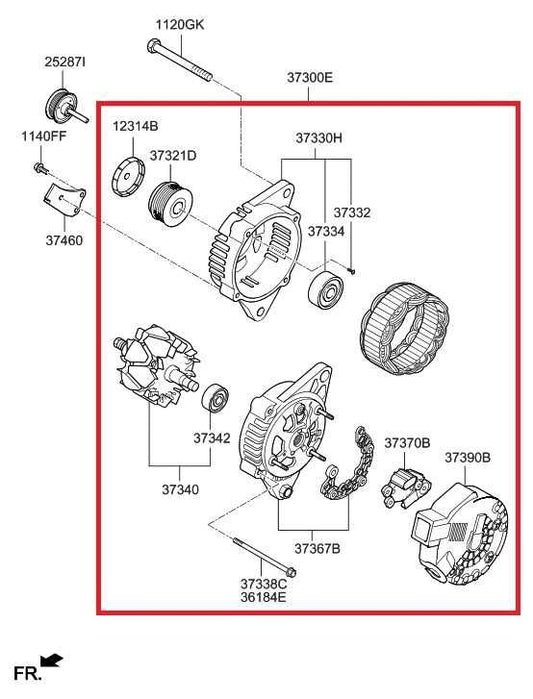 1120GK
25287I
37300E
1140FF
12314B
37321D
37330H
37332
37334
37460
37342
37340
37370B
37390B
37367B
37338C
36184E
FR.