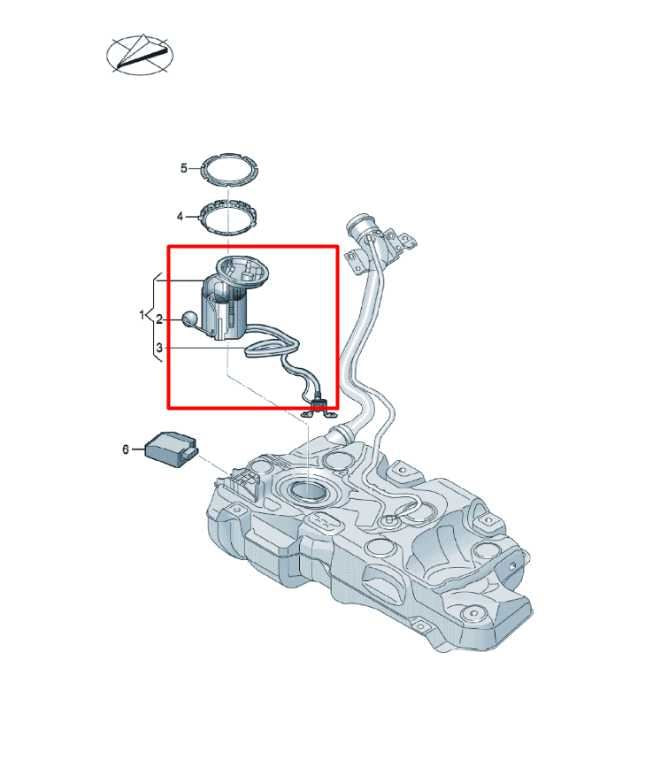 5
4
1
2
3
6