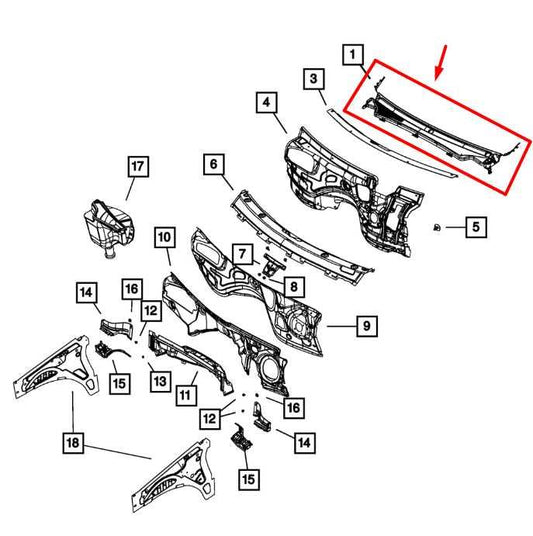 1
3
4
17
6
5
10
7
8
14
16
12
9
15
13
11
16
12
14
18
15