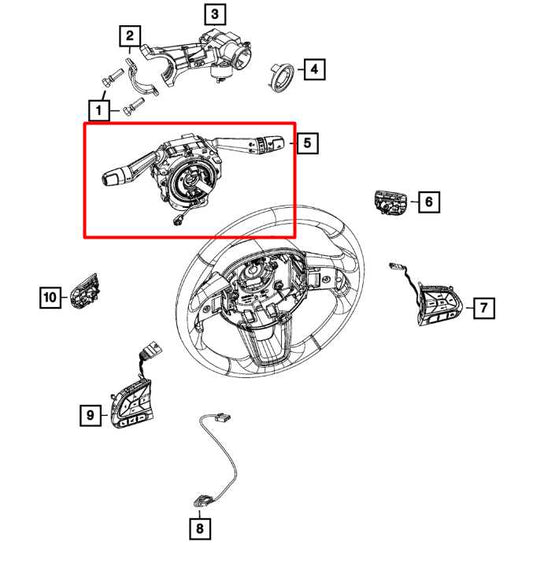 3
2
4
1
5
6
10
7
9
8