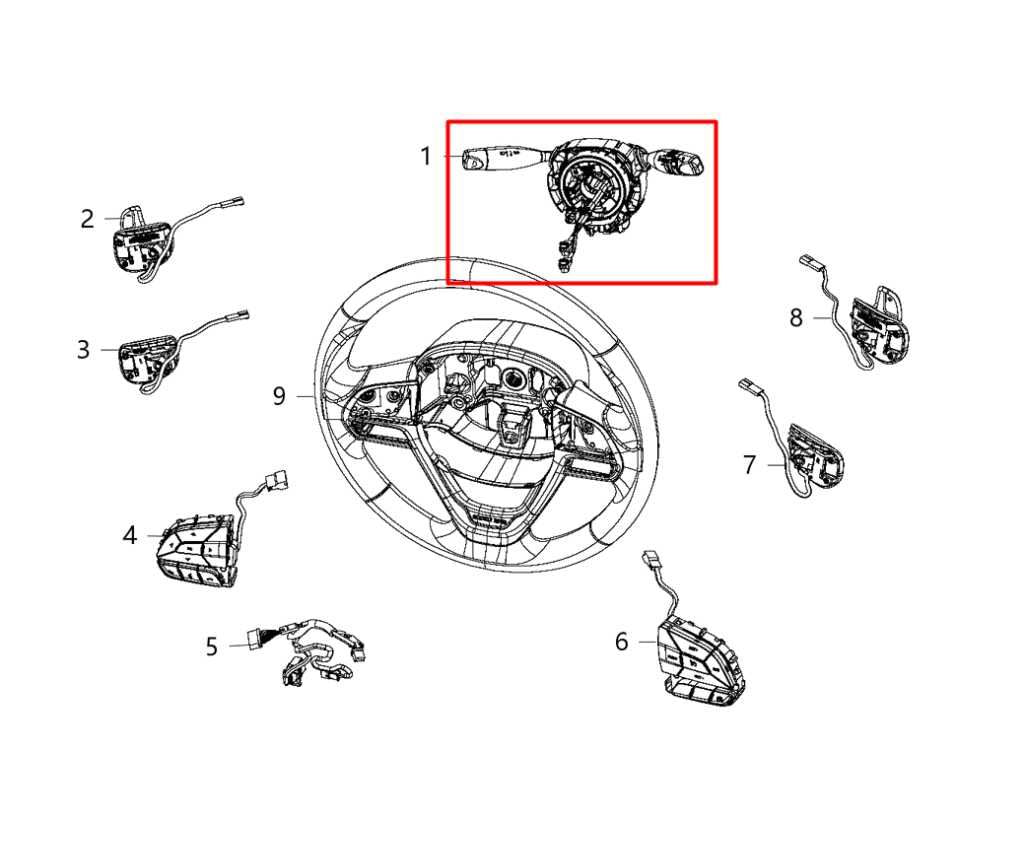 1
2
3
9
8
7
4
5
6